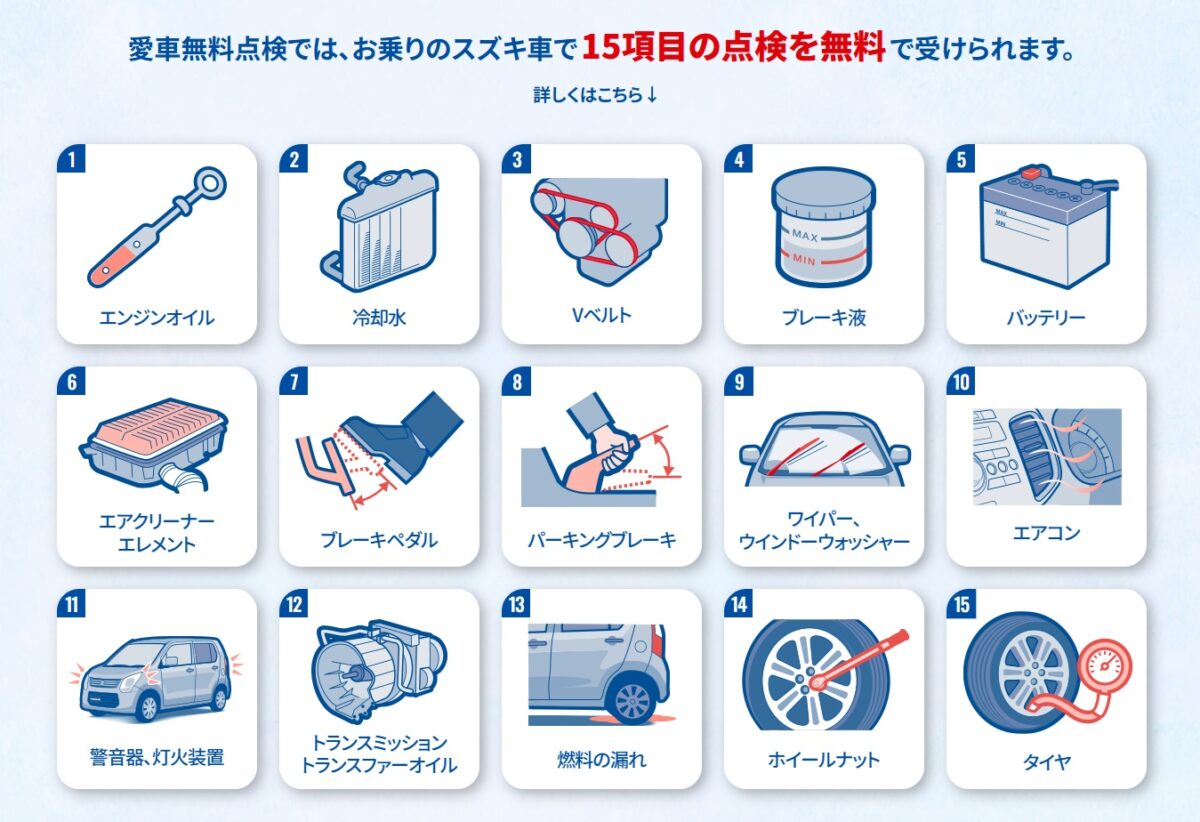 愛車無料点検では、お乗りのスズキ車で15項目の点検を無料で受けられます。

詳しくはこちら↓

1
エンジンオイル

2
冷却水

3
Vベルト

4
MAX
MIN
ブレーキ液

5
MAX
MIN
バッテリー

6
エアクリーナーエレメント

7
ブレーキペダル

8
パーキングブレーキ

9
ワイパー、ウインドーウォッシャー

10
エアコン

11
警音器、灯火装置

12
トランスミッショントランスファーオイル

13
燃料の漏れ

14
ホイールナット

15
タイヤ